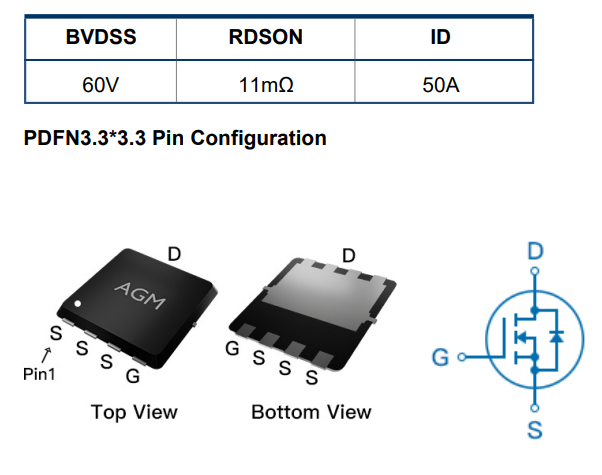 | BVDSS | RDSON | ID |
|---|---|---|
| 60V | 11mΩ | 50A |

PDFN3.3*3.3 Pin Configuration

D

AGM

S
S
S
G
Pin1

Top View

D

G
S
S
S

Bottom View

D
G
S